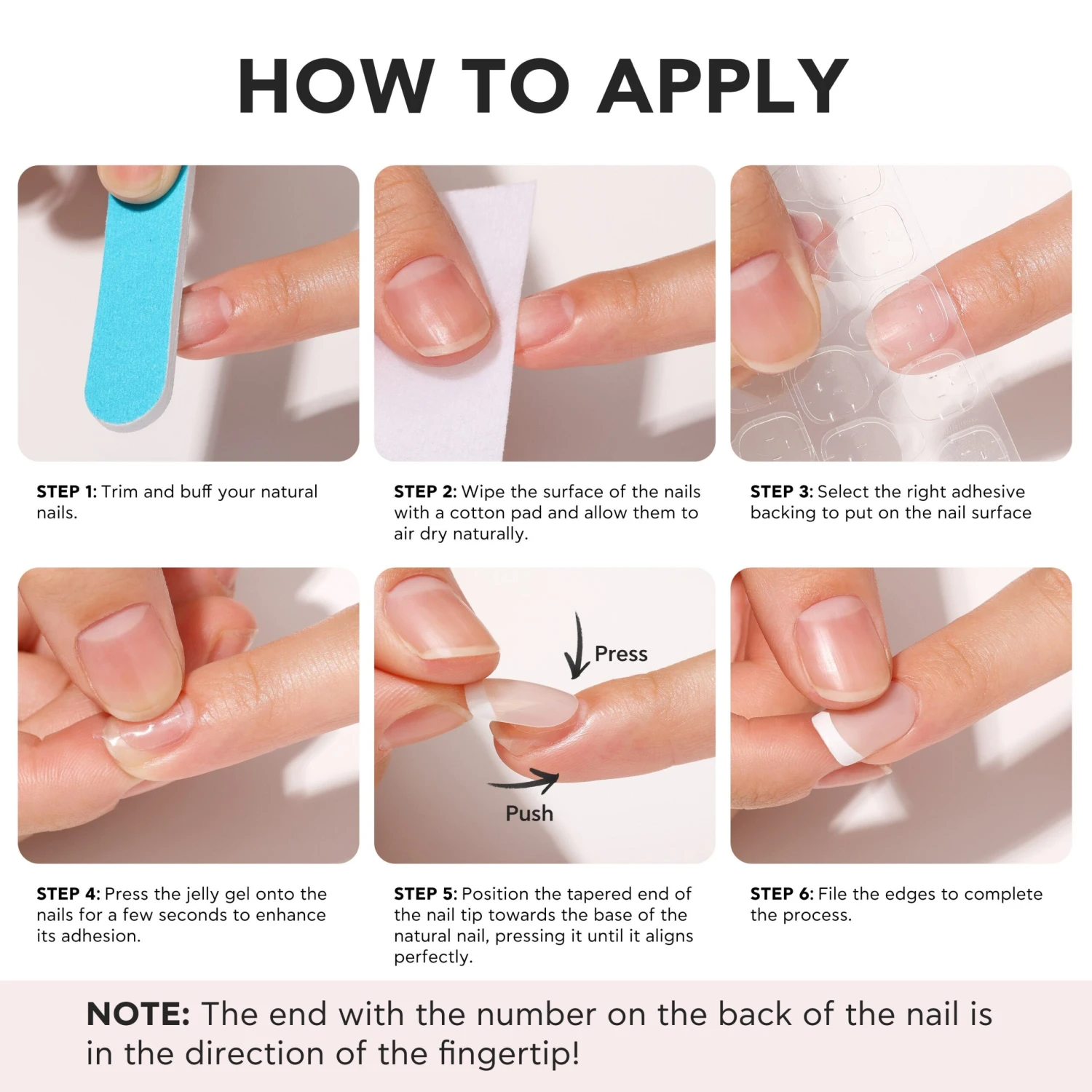 HOW TO APPLY

STEP 1: Trim and buff your natural nails.

STEP 2: Wipe the surface of the nails with a cotton pad and allow them to air dry naturally.

STEP 3: Select the right adhesive backing to put on the nail surface

Press

Push

STEP 4: Press the jelly gel onto the nails for a few seconds to enhance its adhesion.

STEP 5: Position the tapered end of the nail tip towards the base of the natural nail, pressing it until it aligns perfectly.

STEP 6: File the edges to complete the process.

NOTE: The end with the number on the back of the nail is in the direction of the fingertip!