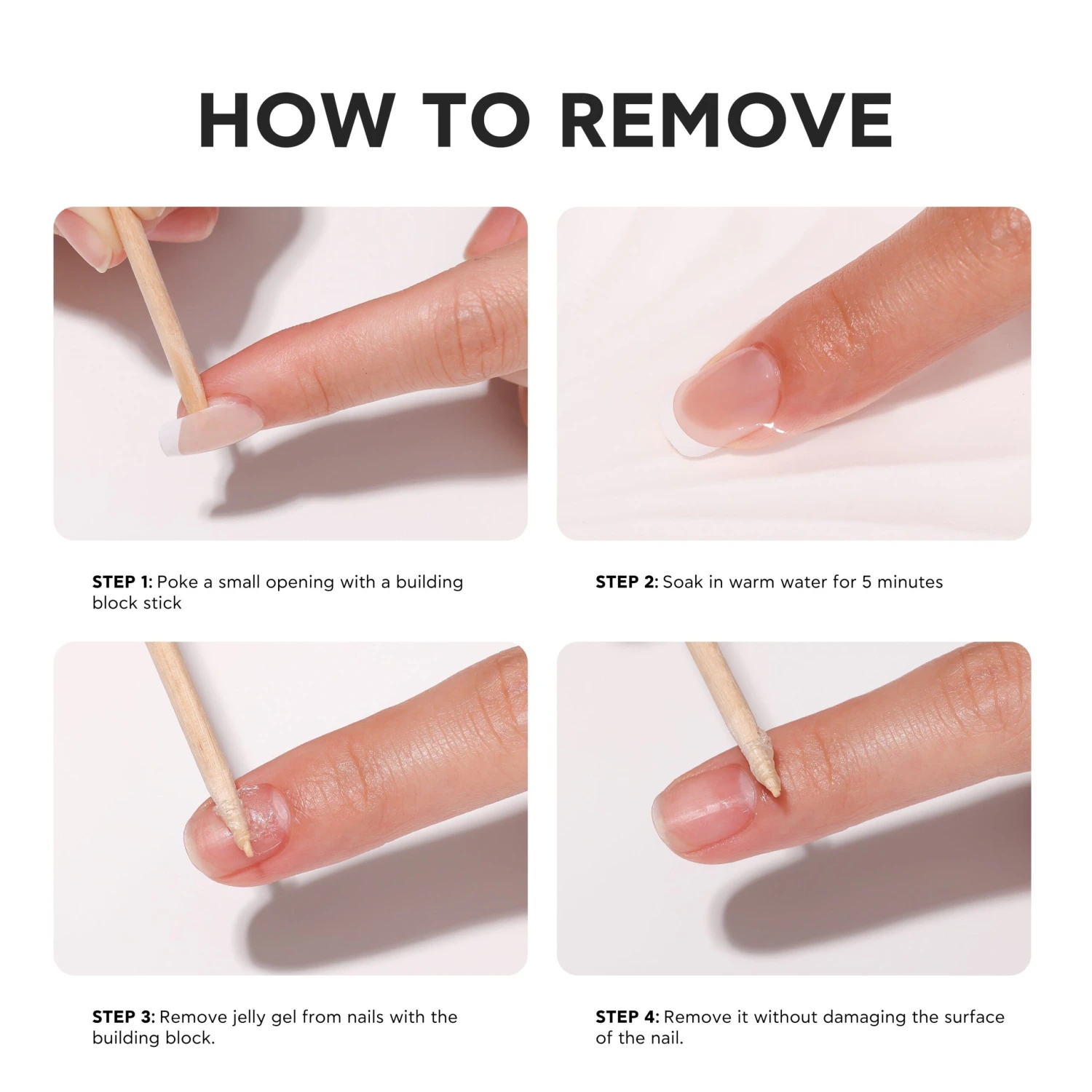 HOW TO REMOVE

STEP 1: Poke a small opening with a building block stick

STEP 2: Soak in warm water for 5 minutes

STEP 3: Remove jelly gel from nails with the building block.

STEP 4: Remove it without damaging the surface of the nail.