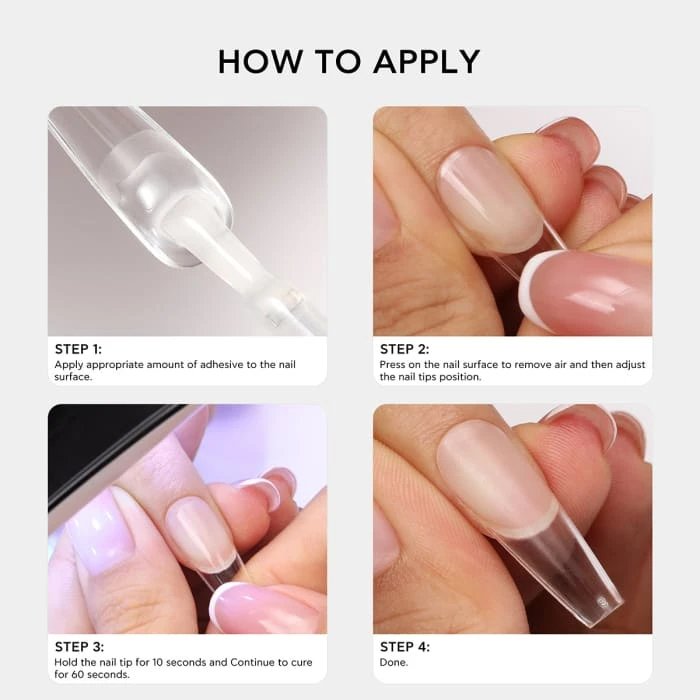 HOW TO APPLY

STEP 1:
Apply appropriate amount of adhesive to the nail surface.

STEP 2:
Press on the nail surface to remove air and then adjust the nail tips position.

STEP 3:
Hold the nail tip for 10 seconds and Continue to cure for 60 seconds.

STEP 4:
Done.